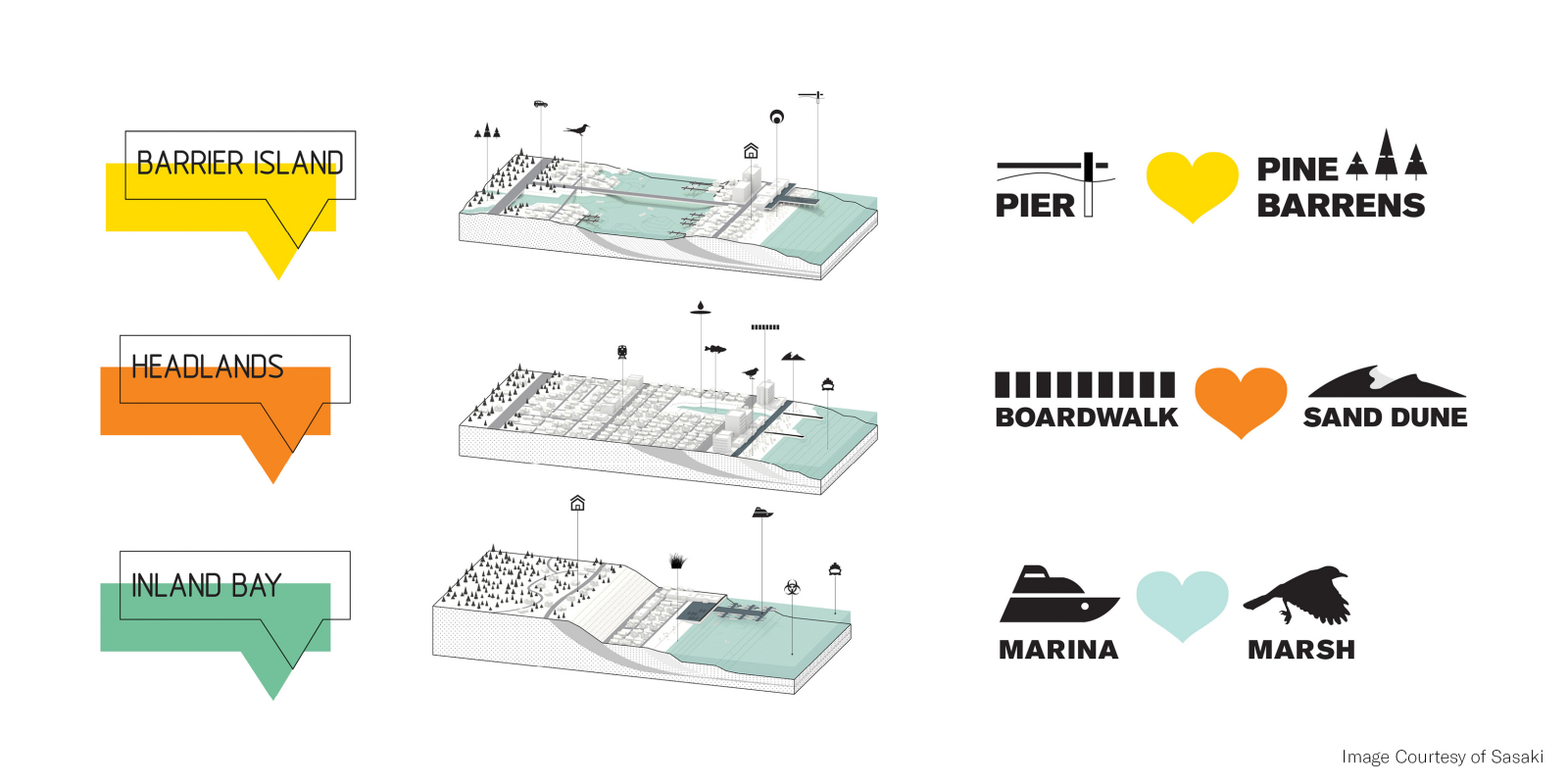 BARRIER ISLAND

PIER

PINE BARRENS

HEADLANDS

BOARDWALK

SAND DUNE

INLAND BAY

MARINA

MARSH

Image Courtesy of Sasaki