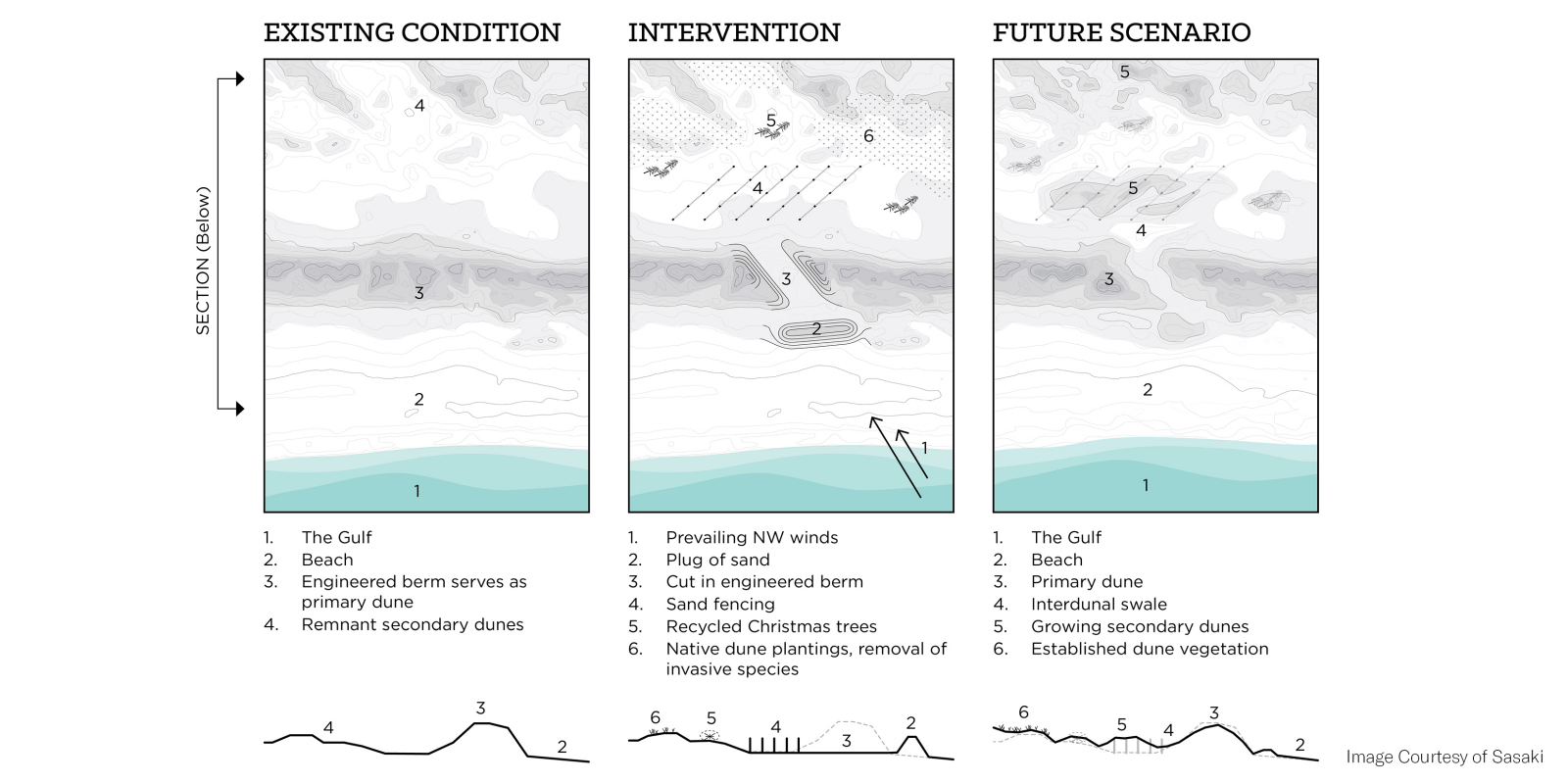 EXISTING CONDITION

SECTION (Below)

4

3

2

1

1. The Gulf
2. Beach
3. Engineered berm serves as primary dune
4. Remnant secondary dunes

4 3 2

INTERVENTION

5 6

4

3

2

1

1. Prevailing NW winds
2. Plug of sand
3. Cut in engineered berm
4. Sand fencing
5. Recycled Christmas trees
6. Native dune plantings, removal of invasive species

6 5 4 3 2

FUTURE SCENARIO

5

5

4

3

2

1

1. The Gulf
2. Beach
3. Primary dune
4. Interdunal swale
5. Growing secondary dunes
6. Established dune vegetation

6 5 4 3 2

Image Courtesy of Sasaki