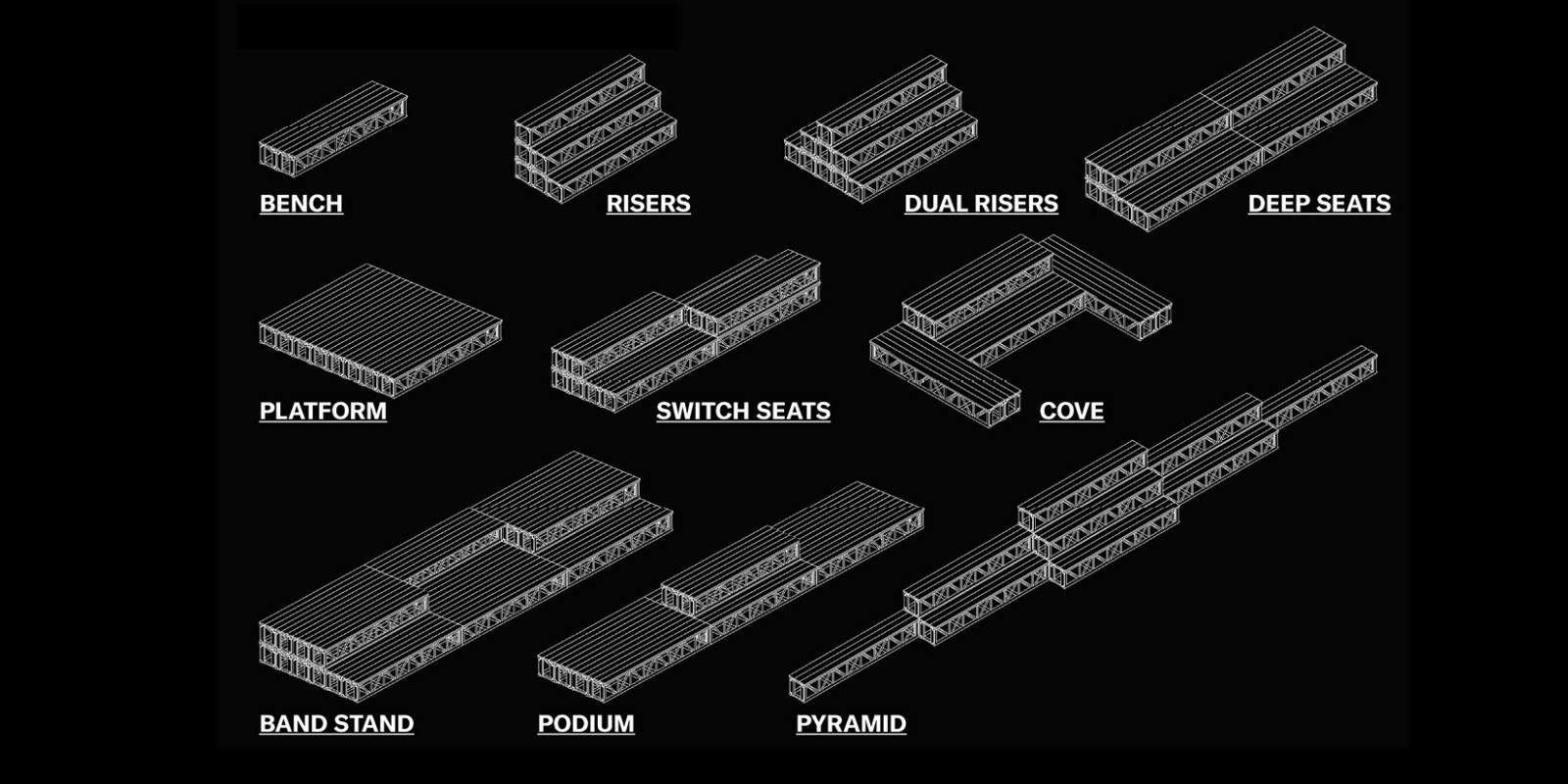 BENCH
RISERS
DUAL RISERS
DEEP SEATS

PLATFORM
SWITCH SEATS
COVE

BAND STAND
PODIUM
PYRAMID