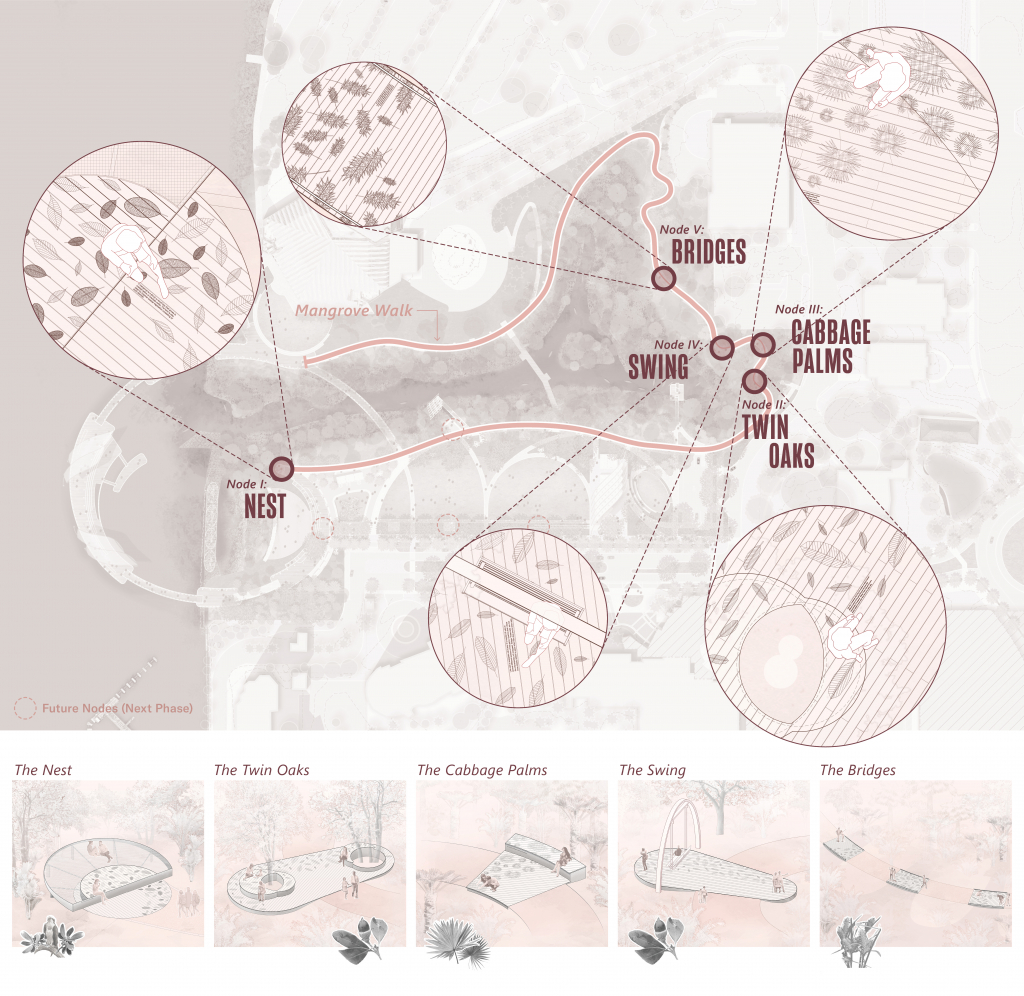 Node V:
BRIDGES

Mangrove Walk

Node IV:
SWING

Node III:
CABBAGE PALMS

Node II:
TWIN OAKS

Node I:
NEST

Future Nodes (Next Phase)

The Nest

The Twin Oaks

The Cabbage Palms

The Swing

The Bridges